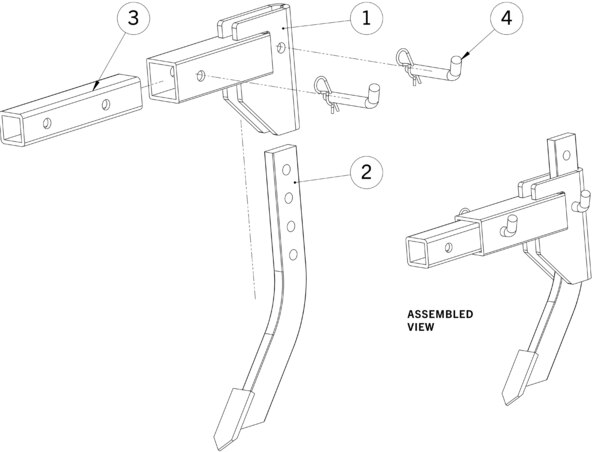 3
1
4
2
ASSEMBLED VIEW